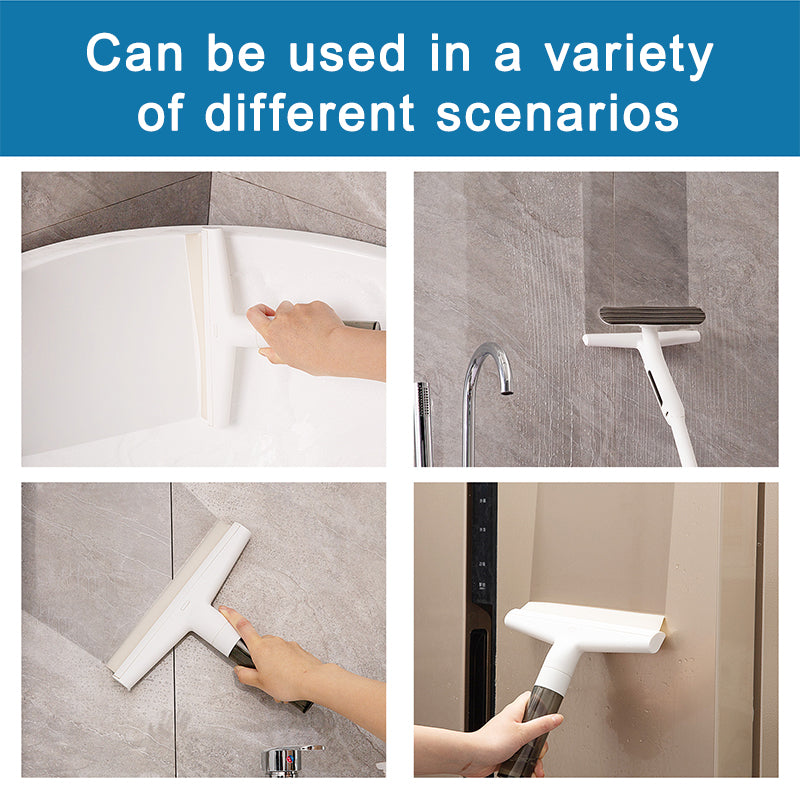 Can be used in a variety of different scenarios